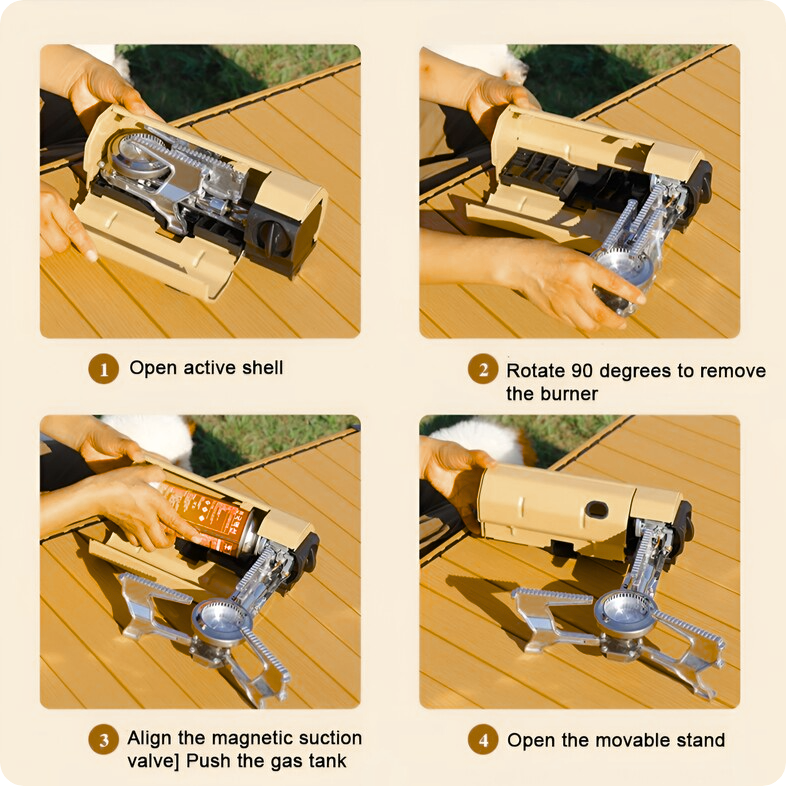 1 Open active shell

2 Rotate 90 degrees to remove the burner

3 Align the magnetic suction valve] Push the gas tank

4 Open the movable stand