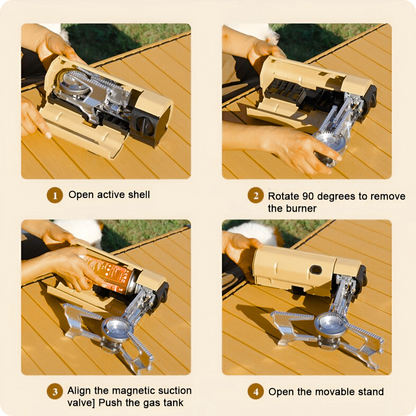 1 Open active shell

2 Rotate 90 degrees to remove the burner

3 Align the magnetic suction valve] Push the gas tank

4 Open the movable stand